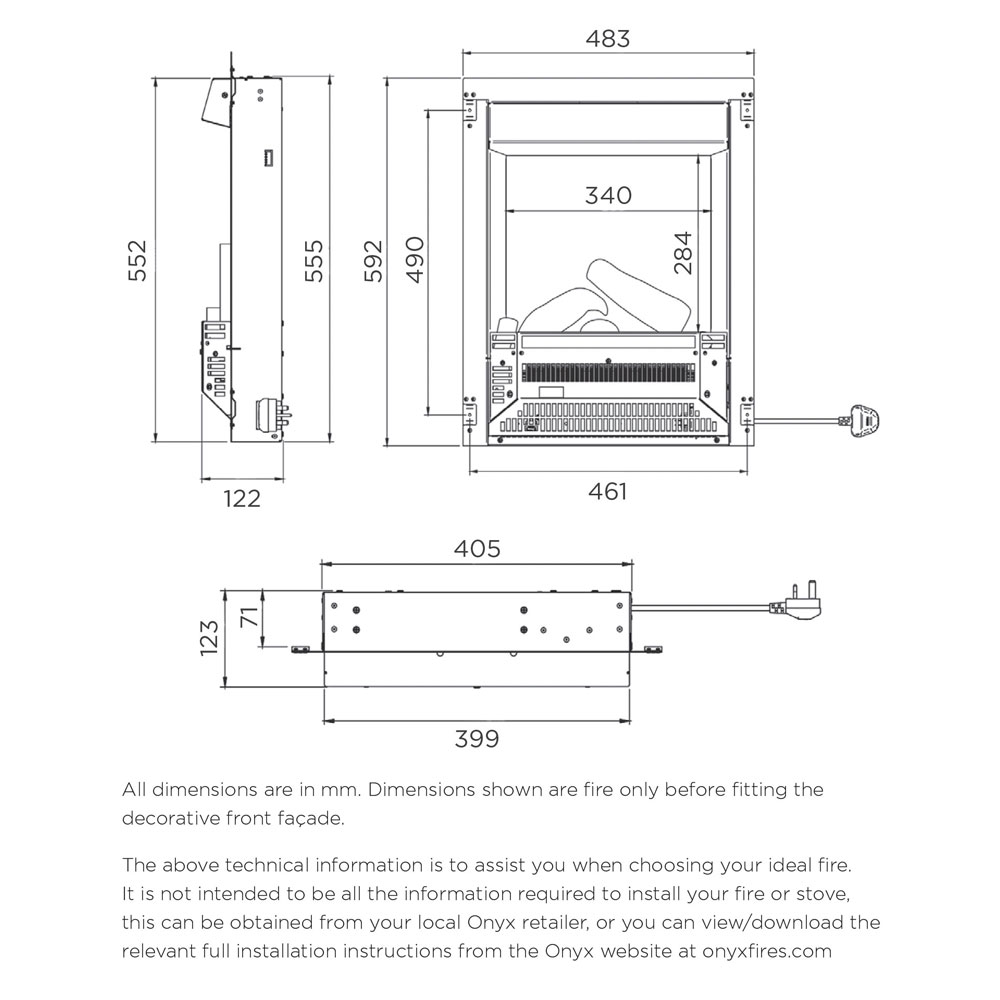 483

552

555

592

490

340

284

122

461

405

123

71

399

All dimensions are in mm. Dimensions shown are fire only before fitting the decorative front façade.

The above technical information is to assist you when choosing your ideal fire. It is not intended to be all the information required to install your fire or stove, this can be obtained from your local Onyx retailer, or you can view/download the relevant full installation instructions from the Onyx website at onyxfires.com